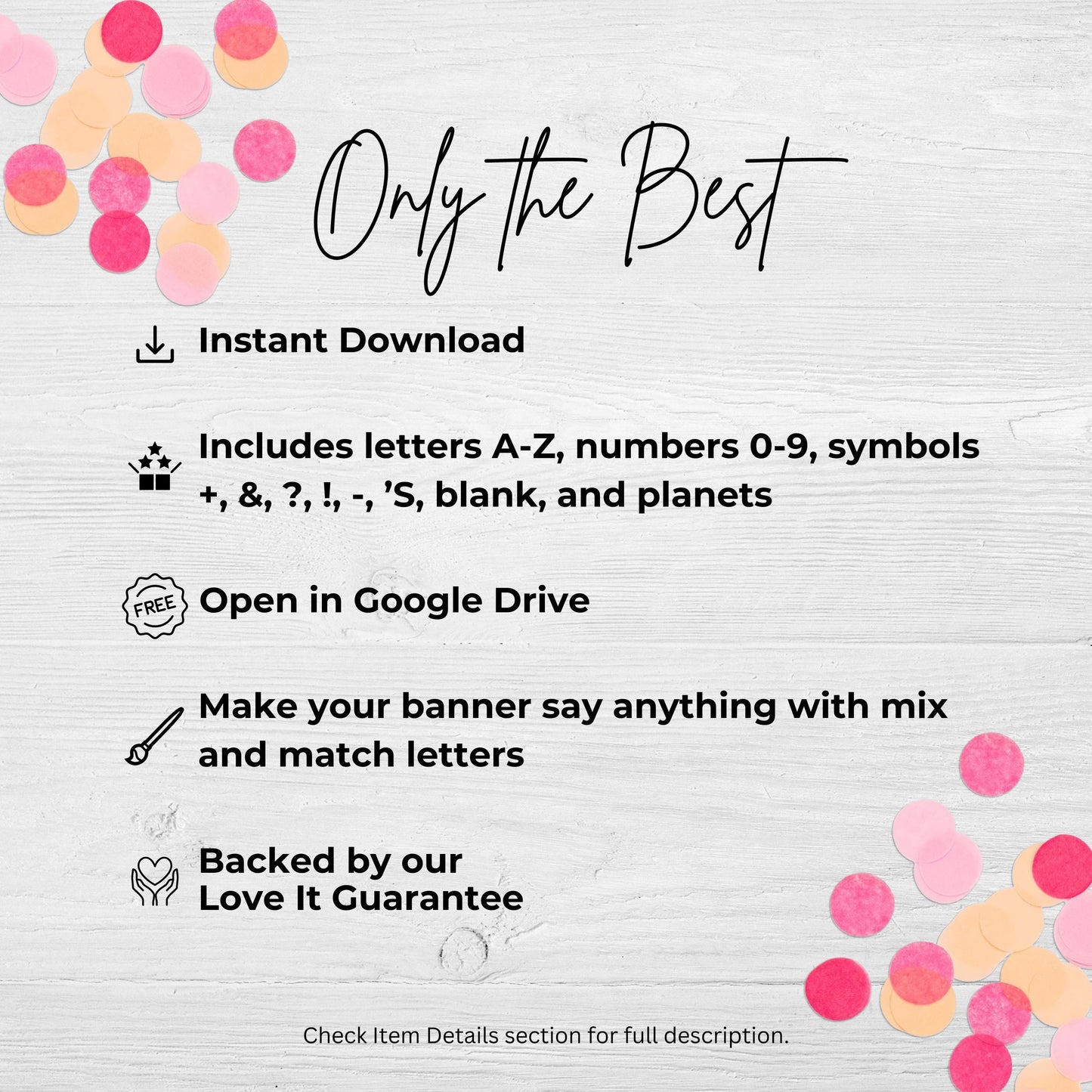 Only the Best

Instant Download

Includes letters A-Z, numbers 0-9, symbols +, &, ?, !, -, ’S, blank, and planets

FREE

Open in Google Drive

Make your banner say anything with mix and match letters

Backed by our Love It Guarantee

Check Item Details section for full description.