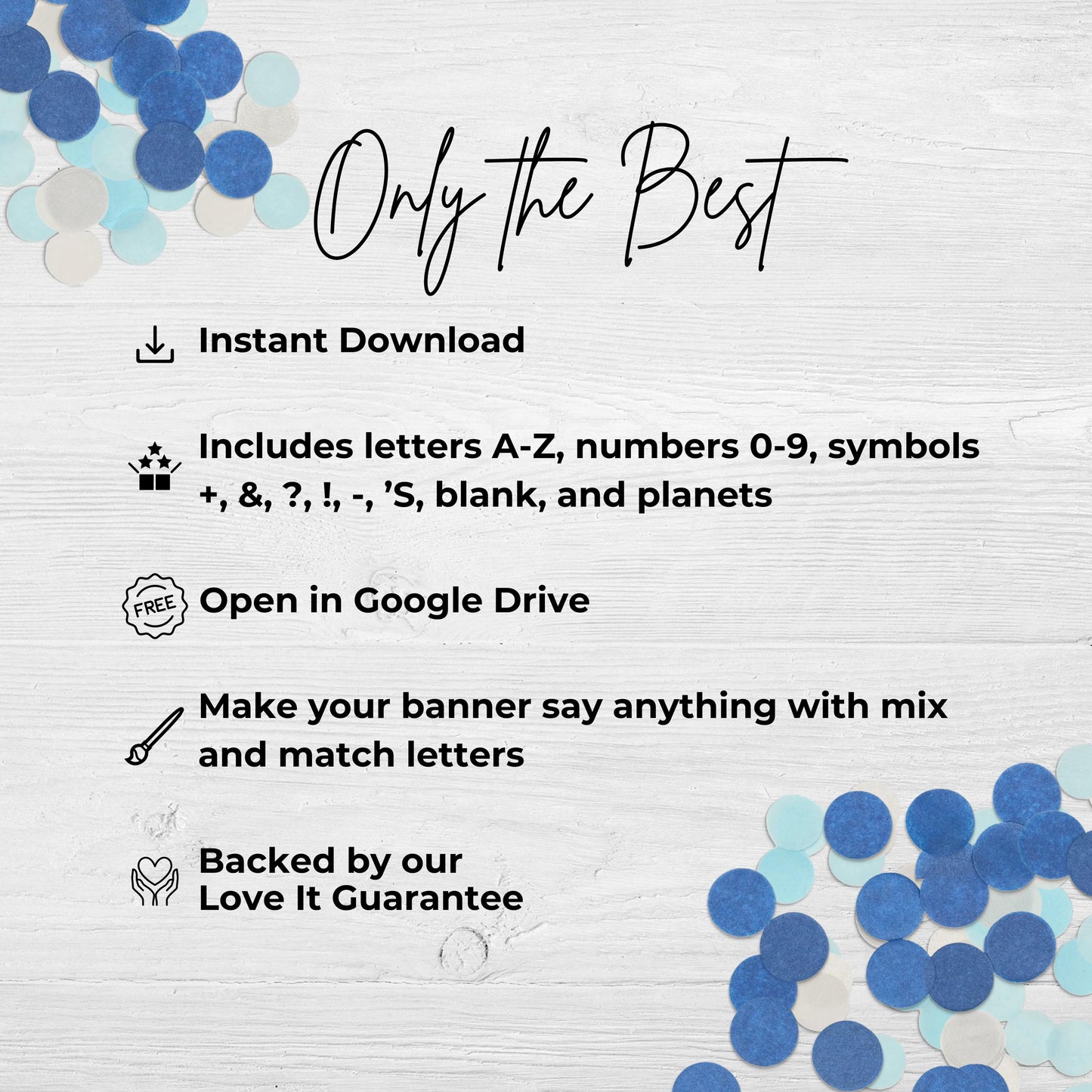 Only the Best

Instant Download

Includes letters A-Z, numbers 0-9, symbols +, &, ?, !, -, ’S, blank, and planets

FREE

Open in Google Drive

Make your banner say anything with mix and match letters

Backed by our
Love It Guarantee